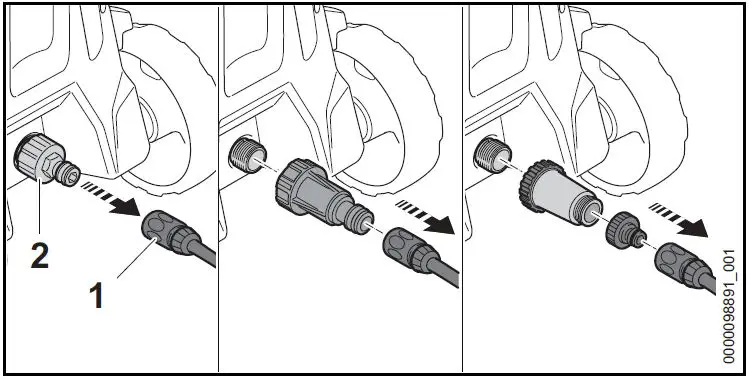 2
1
0000098891_001