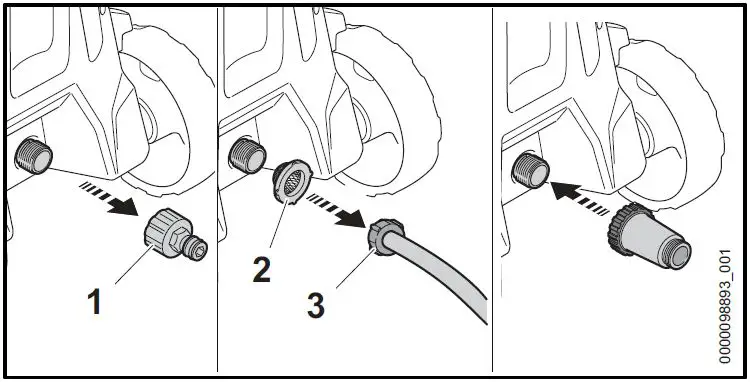 1

2

3

0000098893_001