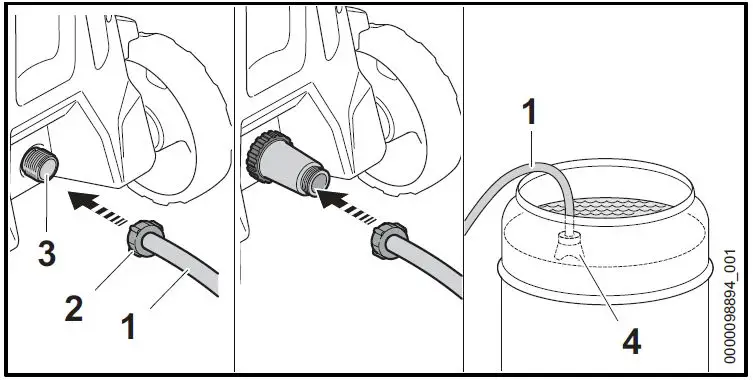 3
2
1
1
4
0000098894_001