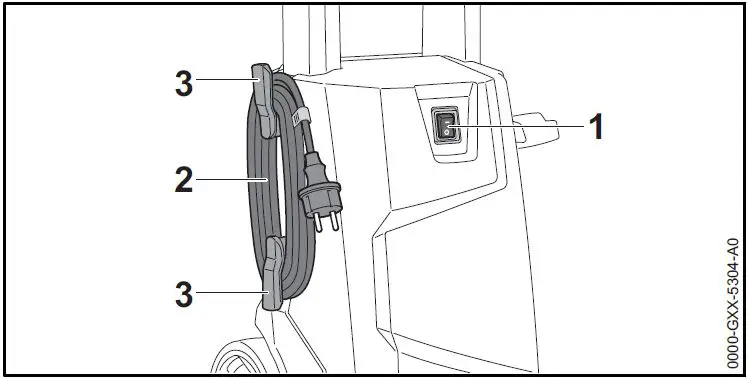 3
2
3
1
0000-GXX-5304-A0