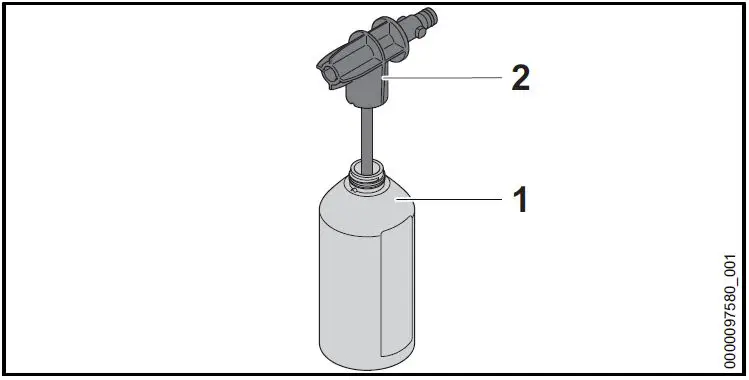 2

1

0000097580_001