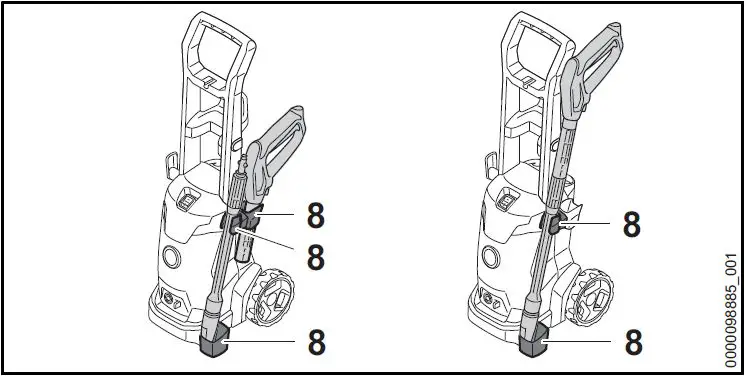 8
8
8
8
8
0000098885_001