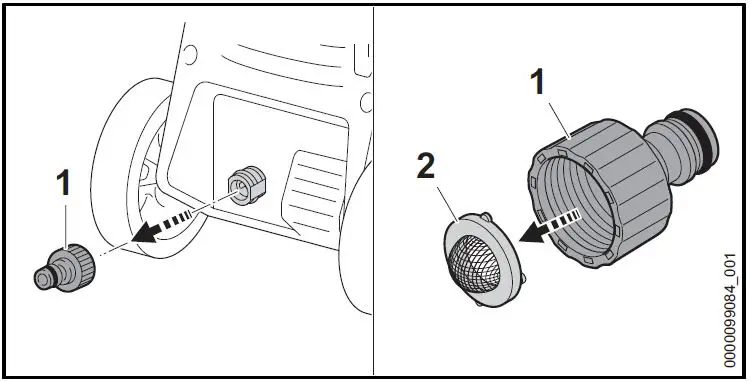 1

1

2

0000099084_001