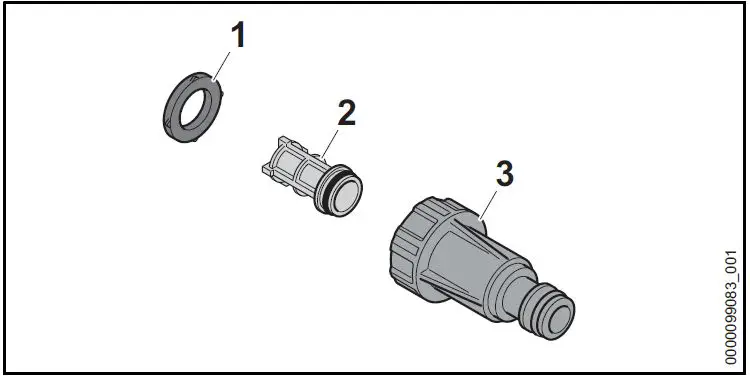 1
2
3
0000099083_001