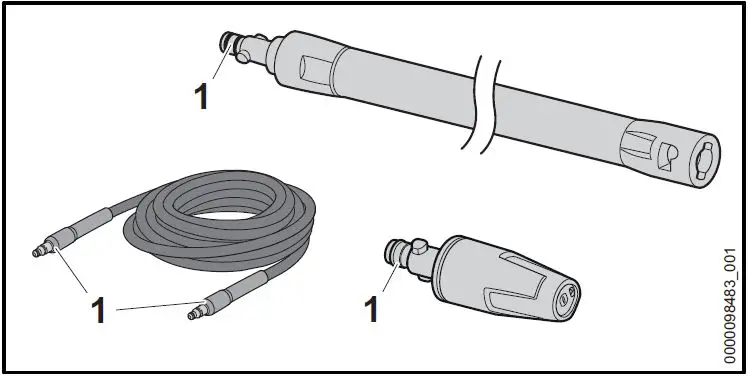 1

1

1

0000098483_001