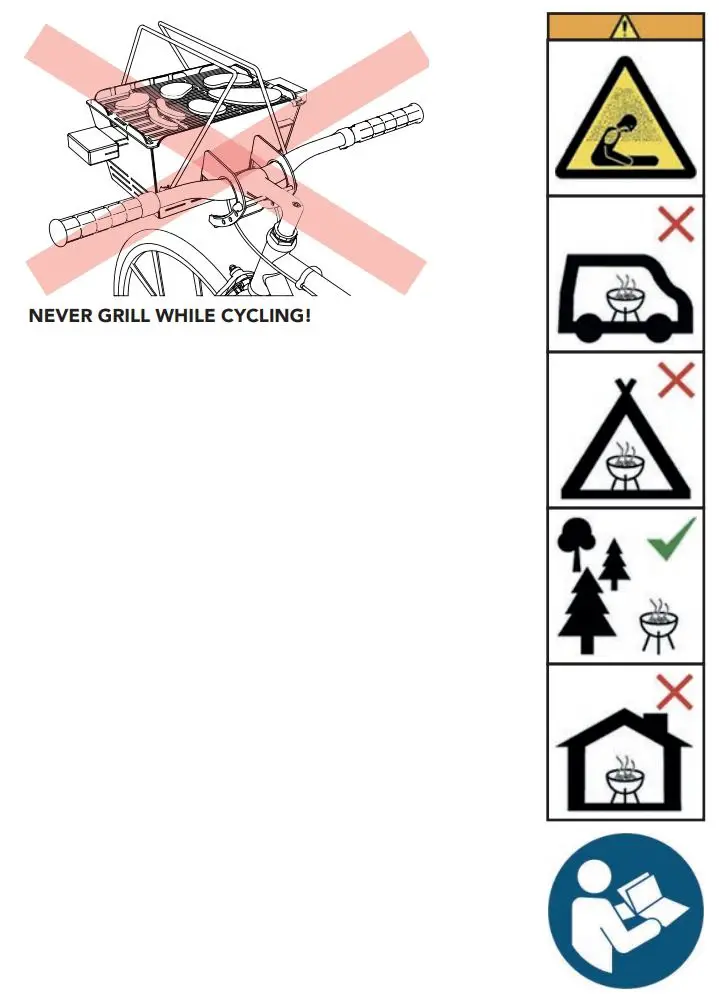 NEVER GRILL WHILE CYCLING!