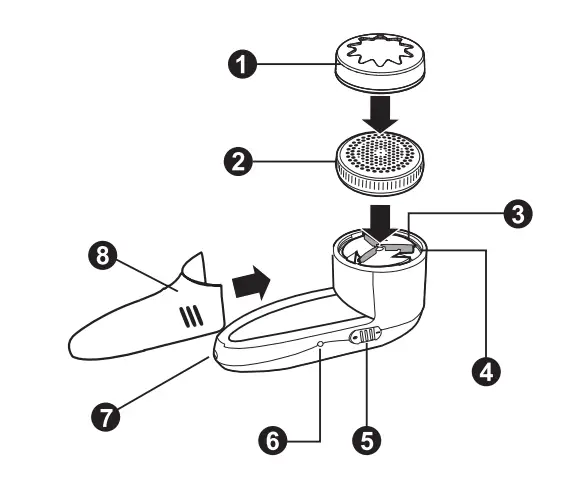 1
2
3
8
4
7
6
5