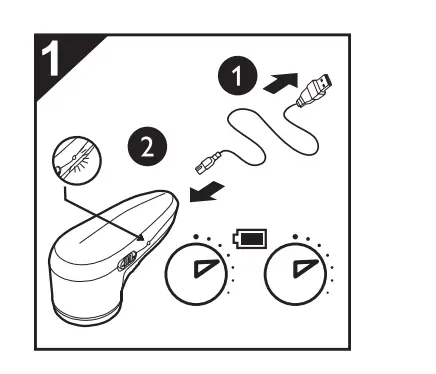 1

1

2