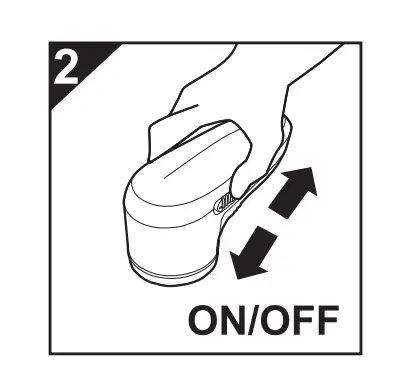 2

ON/OFF