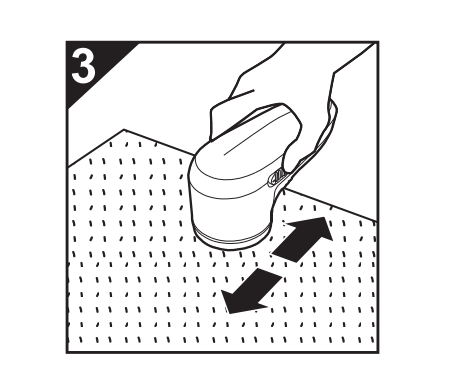 3