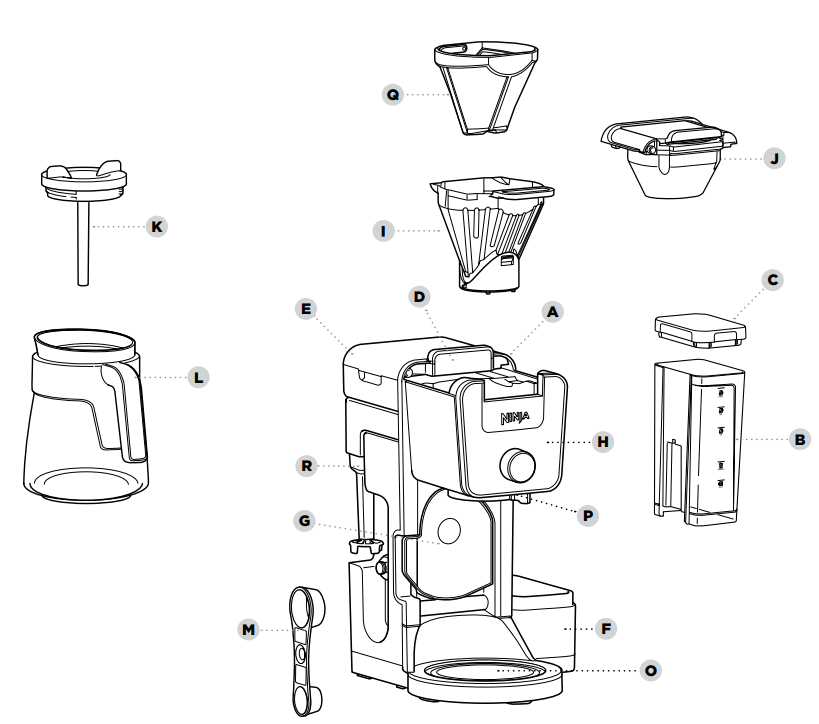 Q
J
K
I
C
E
D
A
L
NINJA
H
B
R
P
G
M
F
O