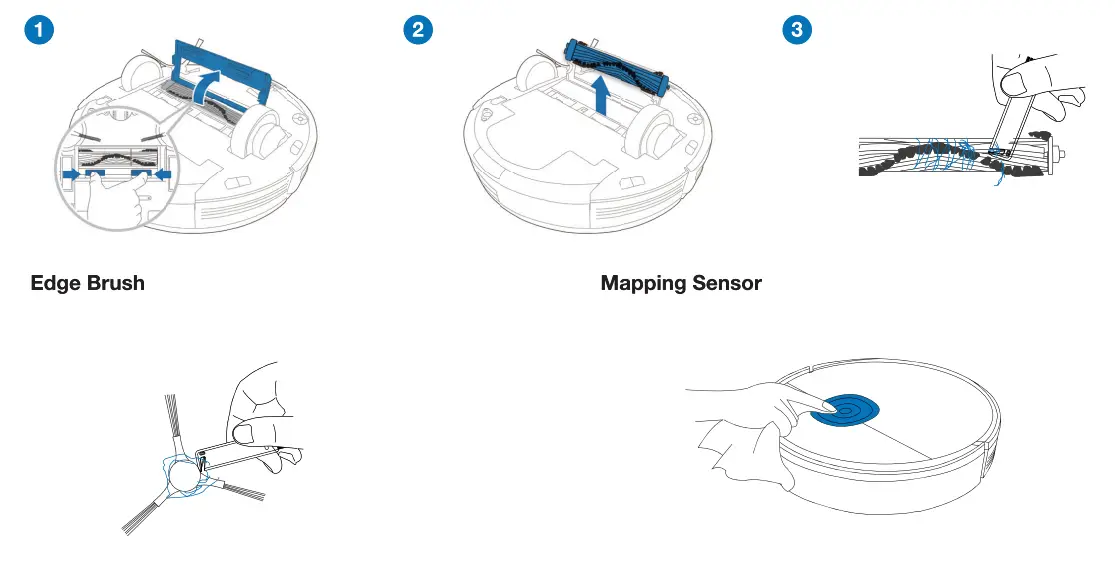 1

2

3

Edge Brush

Mapping Sensor