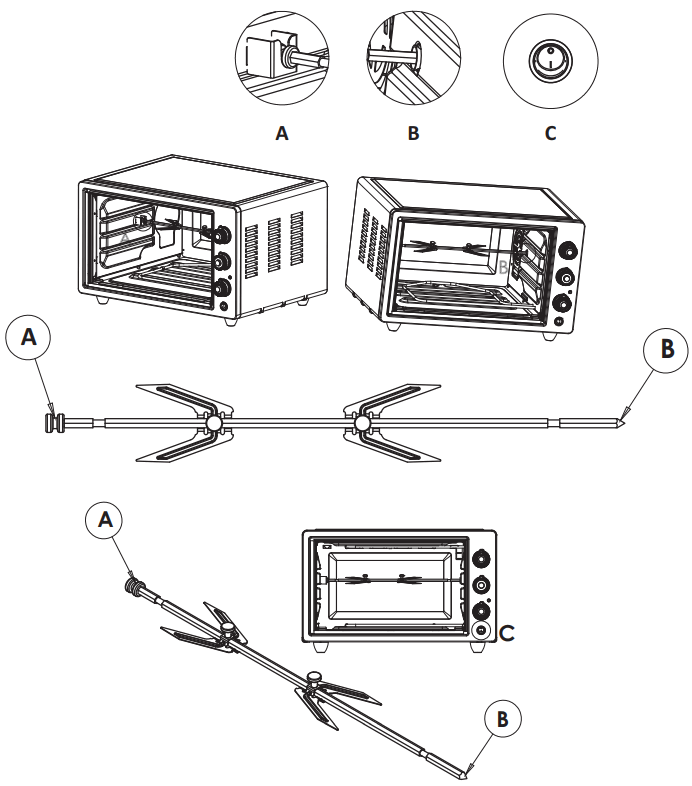 A B C

A B

A B

A C B