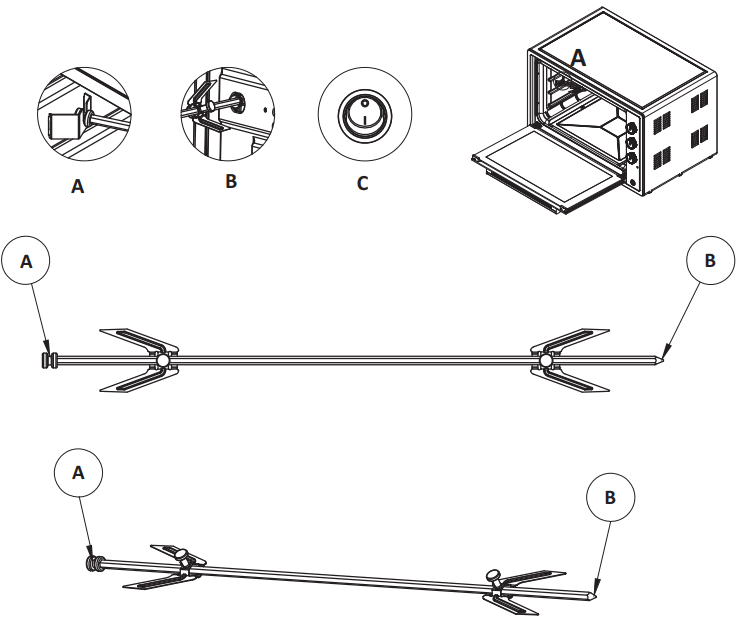 A
B
C
A
A
B
A
B