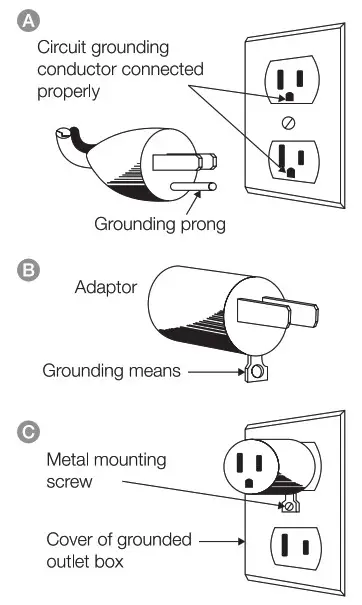 A

Circuit grounding conductor connected properly

Grounding prong

B

Adaptor

Grounding means

C

Metal mounting screw

Cover of grounded outlet box