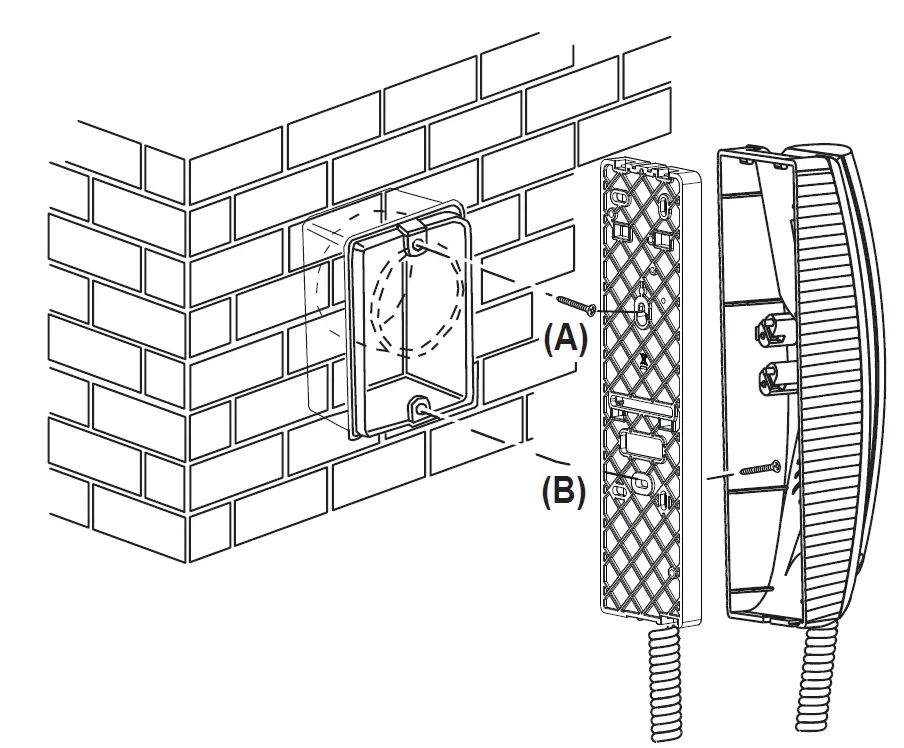 (A)
(B)