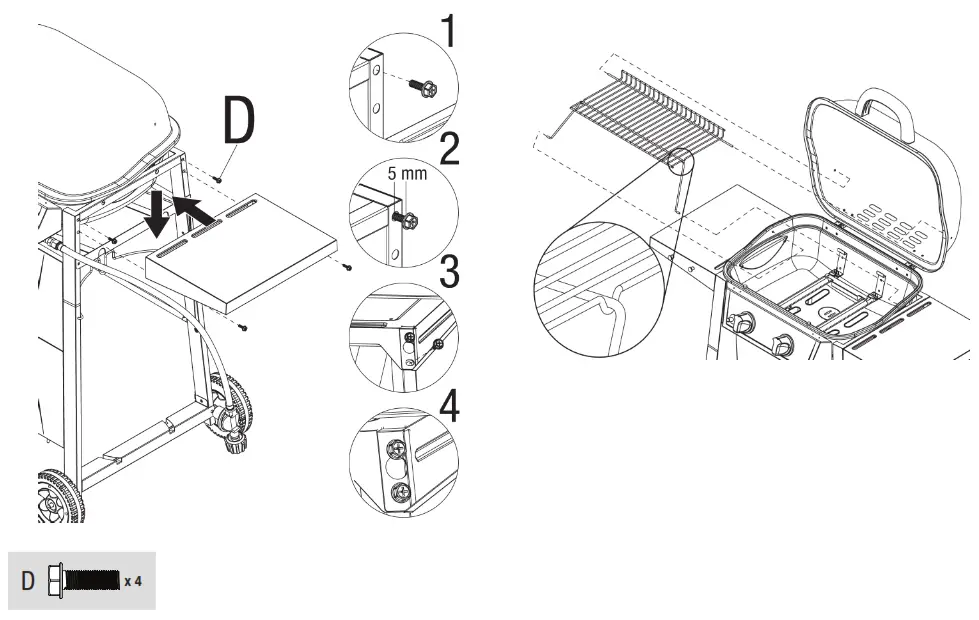 D

1

2

5 mm

3

4

D x 4