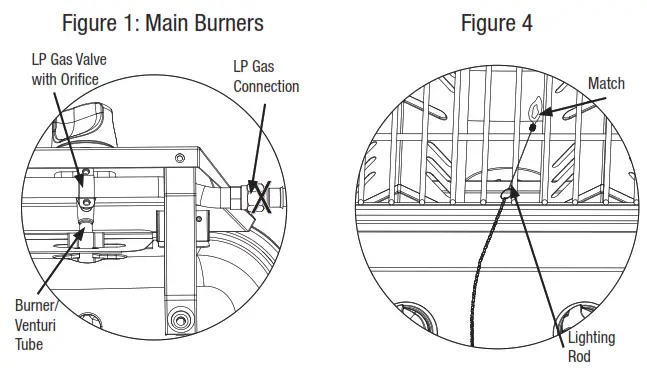 Figure 1: Main Burners

LP Gas Valve with Orifice

LP Gas Connection

Burner/ Venturi Tube

Figure 4

Match

Lighting Rod