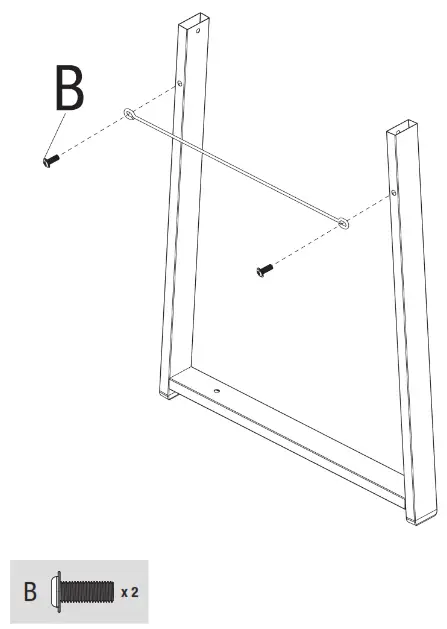 B

B x 2