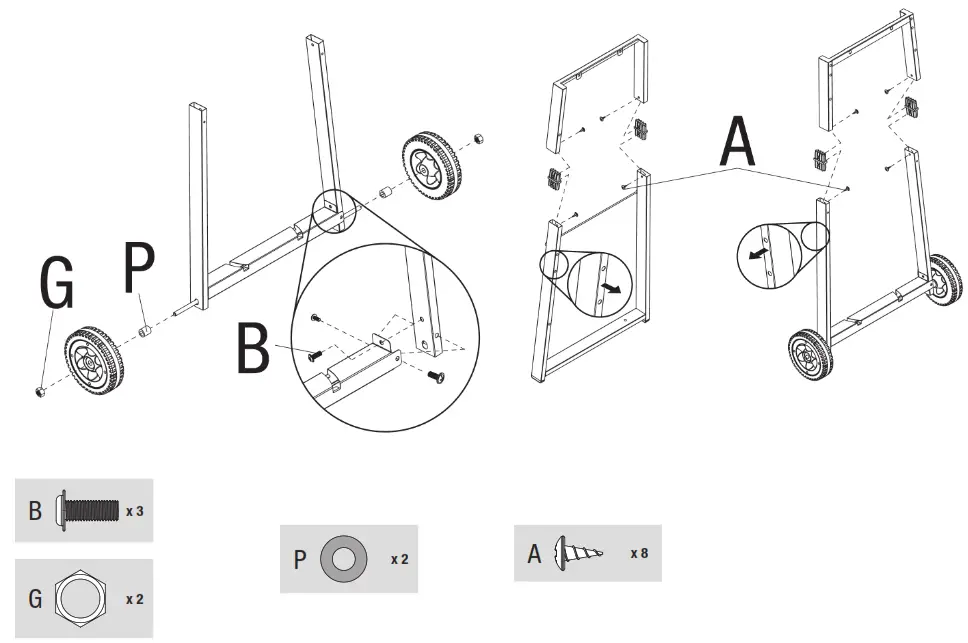 G
P
B
A

B x 3
G x 2
P x 2
A x 8