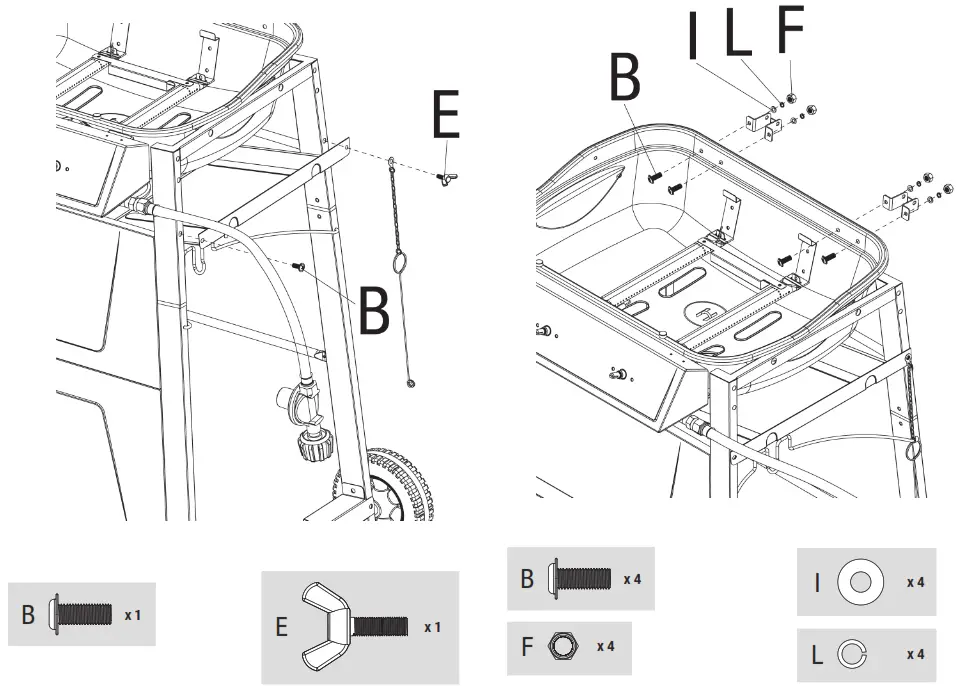 E

B

B

I L F

B x 1

E x 1

B x 4

F x 4

I x 4

L x 4