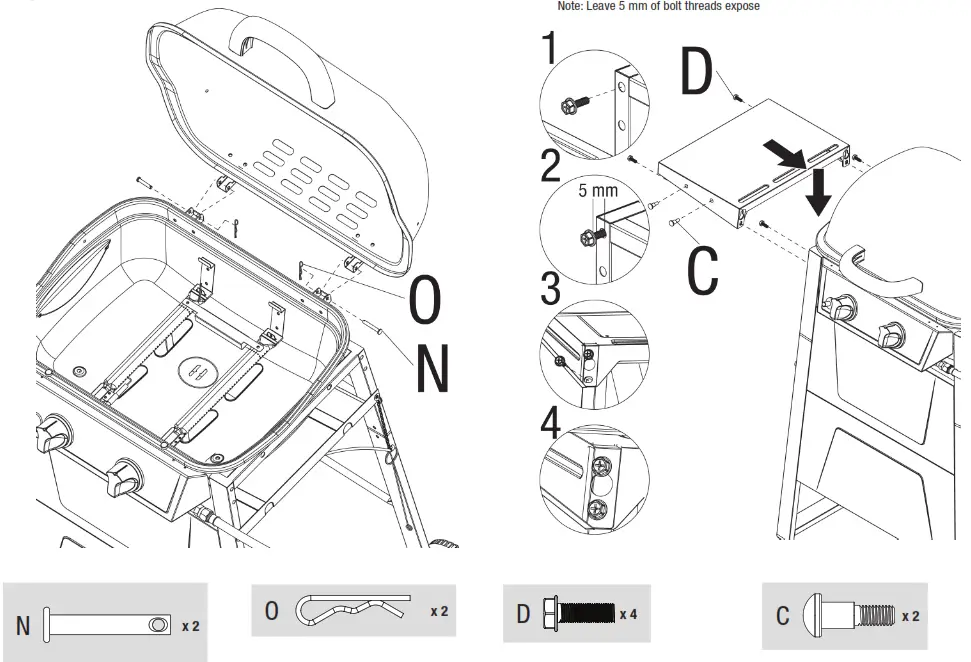 Note: Leave 5 mm of bolt threads expose

O

N

1

2

5 mm

3

4

D

C

N x 2

O x 2

D x 4

C x 2