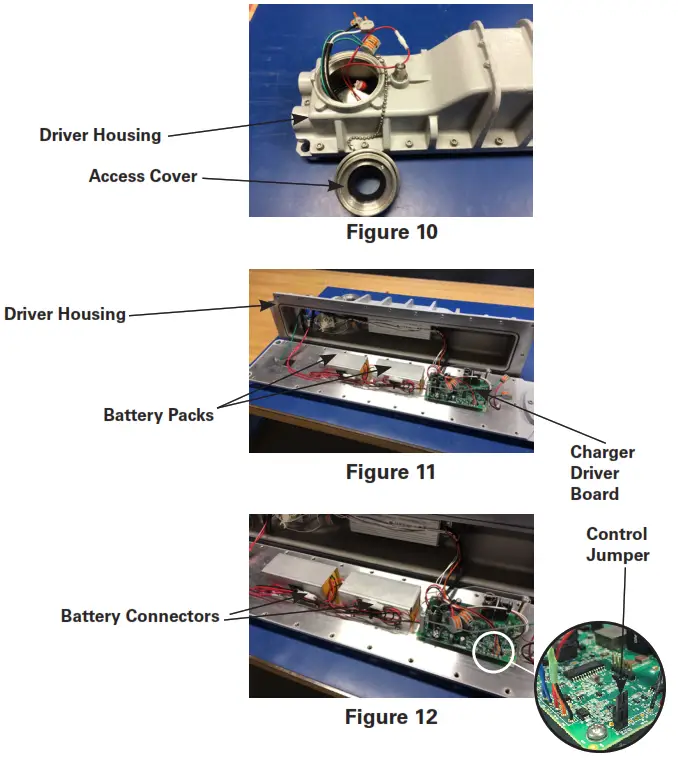 Driver Housing

Access Cover

Figure 10

Driver Housing

Battery Packs

Charger Driver Board

Figure 11

Control Jumper

Battery Connectors

Figure 12