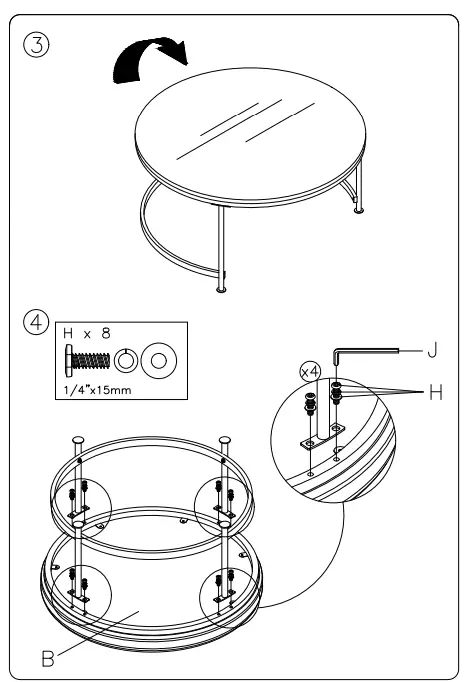 3

4

H x 8

1/4"x15mm

x4

J

H

B