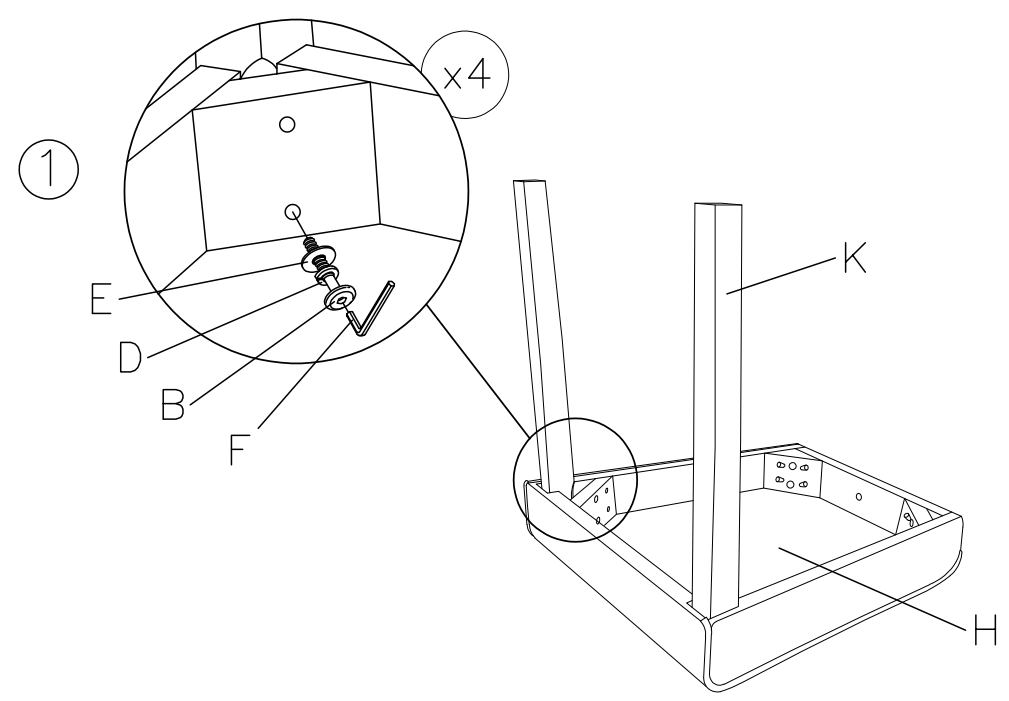 1

x4

E

D

B

F

K

H