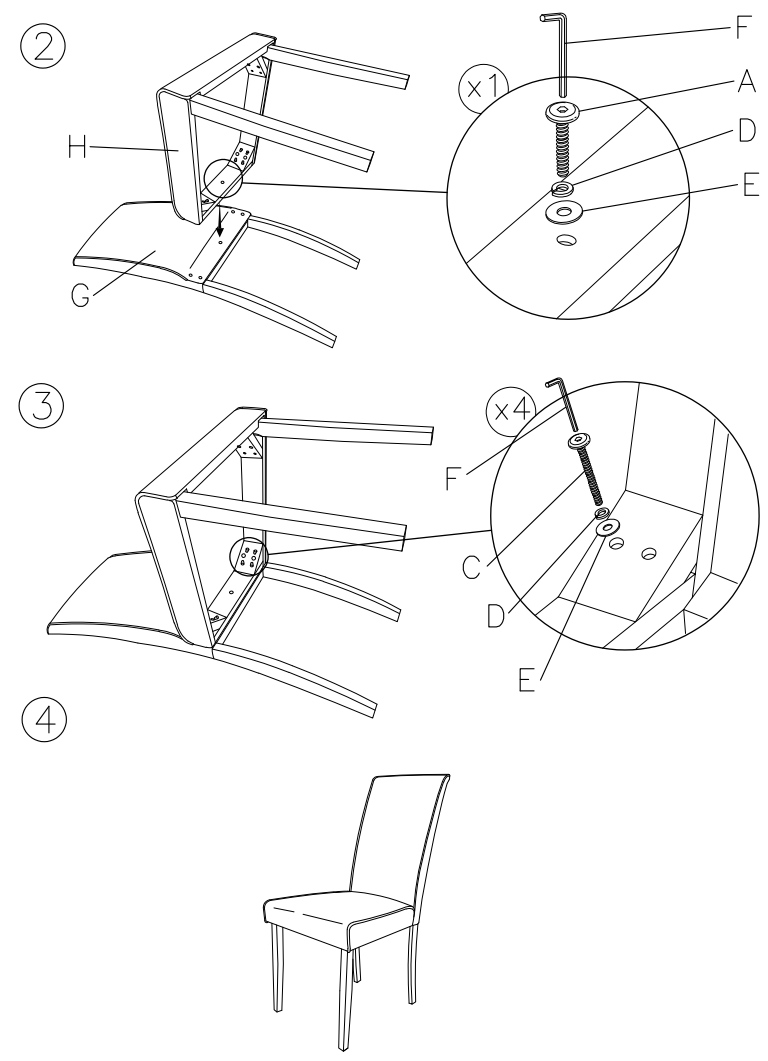 ②

H

G

x1

F

A

D

E

③

x4

F

C

D

E

④