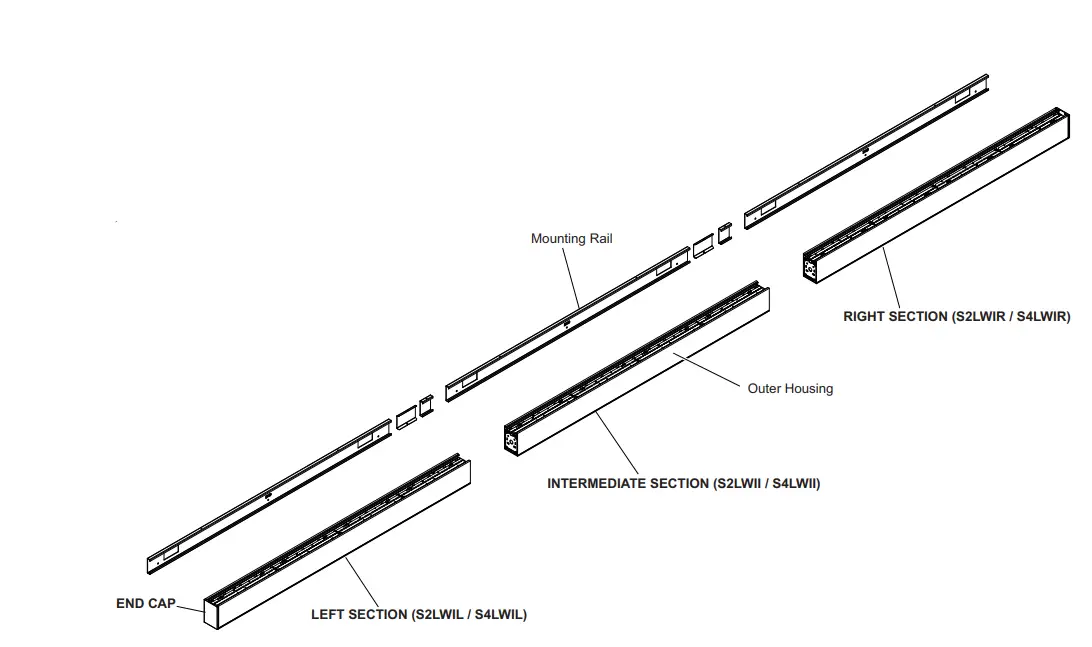 Mounting Rail

RIGHT SECTION (S2LWIR / S4LWIR)

Outer Housing

INTERMEDIATE SECTION (S2LWII / S4LWII)

END CAP

LEFT SECTION (S2LWIL / S4LWIL)