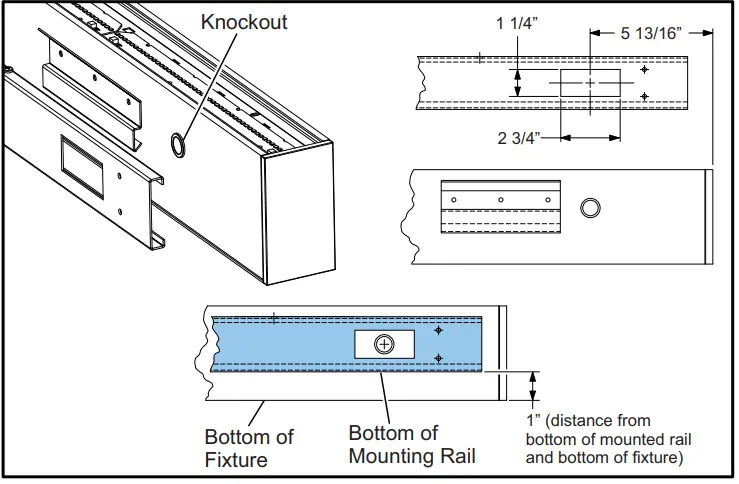 Knockout

1 1/4”

5 13/16”

2 3/4”

Bottom of Fixture

Bottom of Mounting Rail

1” (distance from bottom of mounted rail and bottom of fixture)