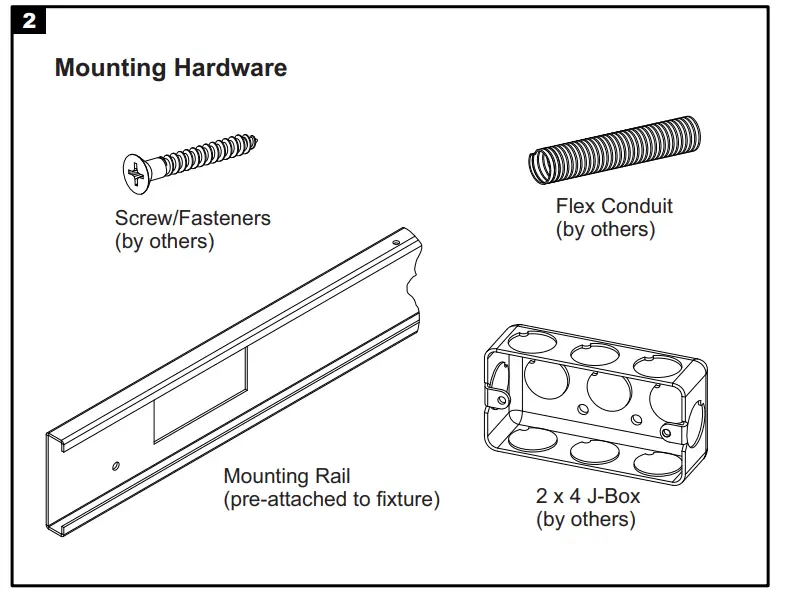 2

Mounting Hardware

Screw/Fasteners
(by others)

Flex Conduit
(by others)

Mounting Rail
(pre-attached to fixture)

2 x 4 J-Box
(by others)