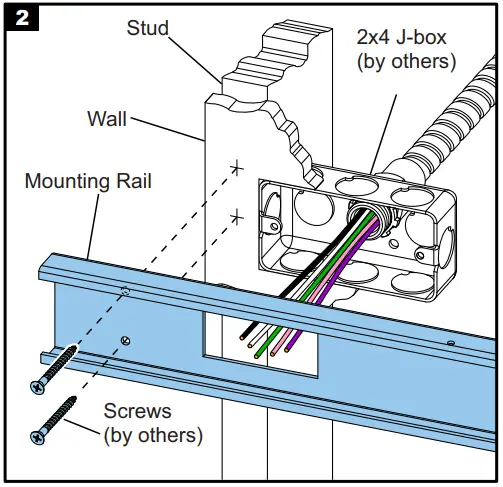 2

Stud

2x4 J-box
(by others)

Wall

Mounting Rail

Screws
(by others)