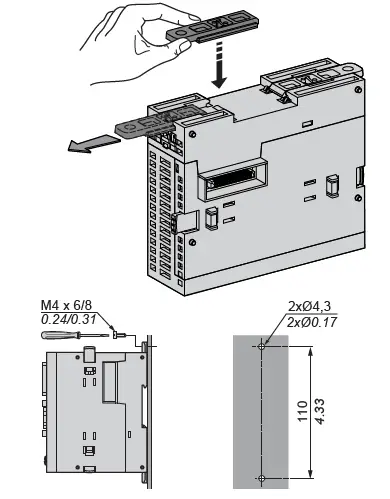 M4 x 6/8
0.24/0.31

2xØ4,3
2xØ0.17

110
4.33