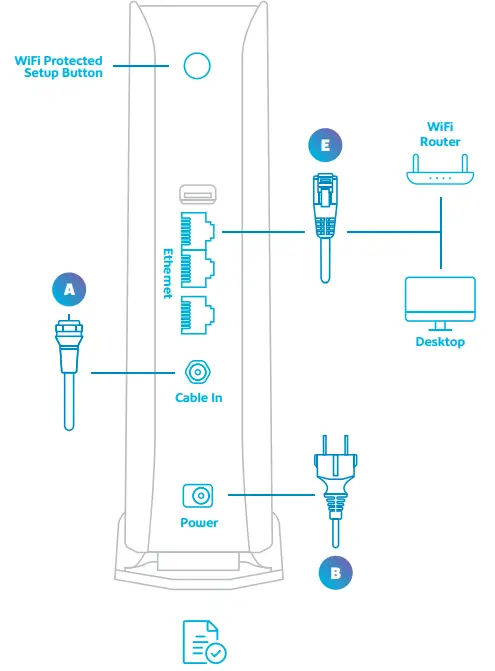 WiFi Protected Setup Button

E

WiFi Router

Ethernet

A

Desktop

Cable In

Power

B