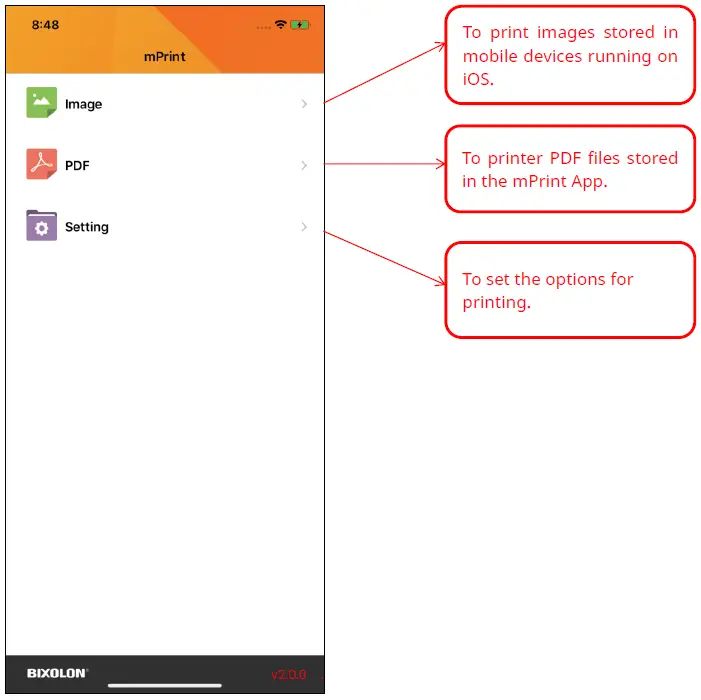 8:48

mPrint

Image

PDF

Setting

BIXOLON

v2.0.0

To print images stored in mobile devices running on iOS.

To printer PDF files stored in the mPrint App.

To set the options for printing.