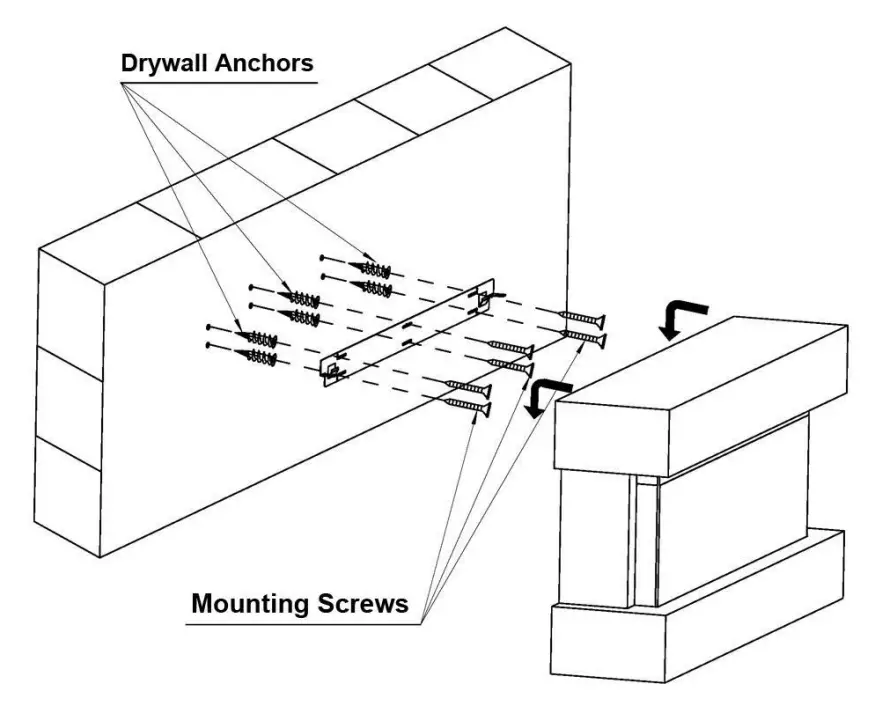 Drywall Anchors

Mounting Screws