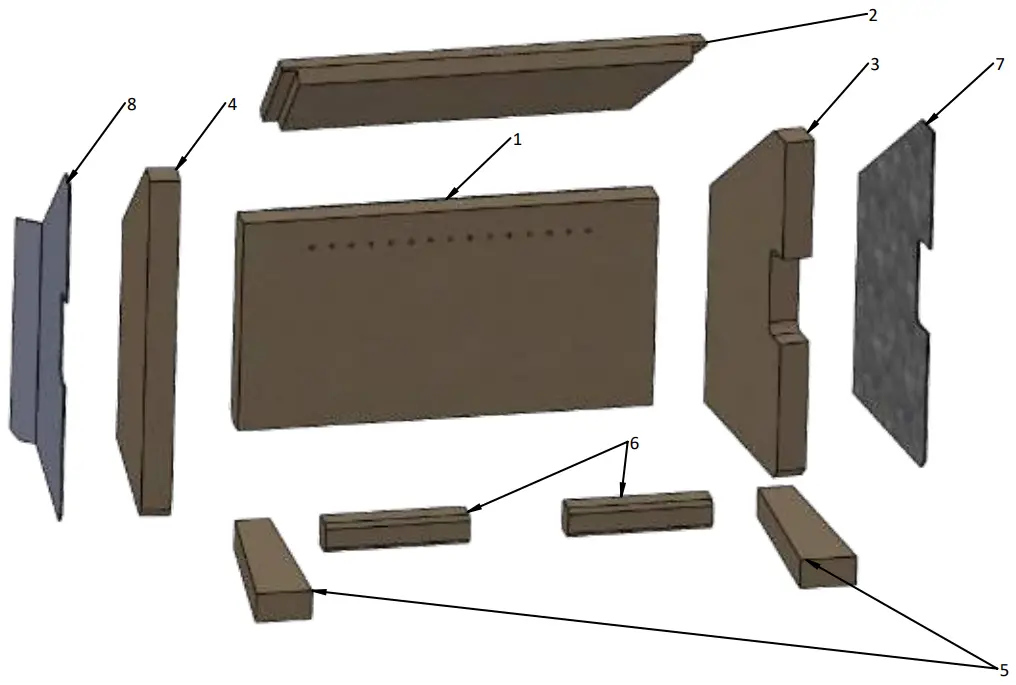 2
3
7
8
4
1
6
5