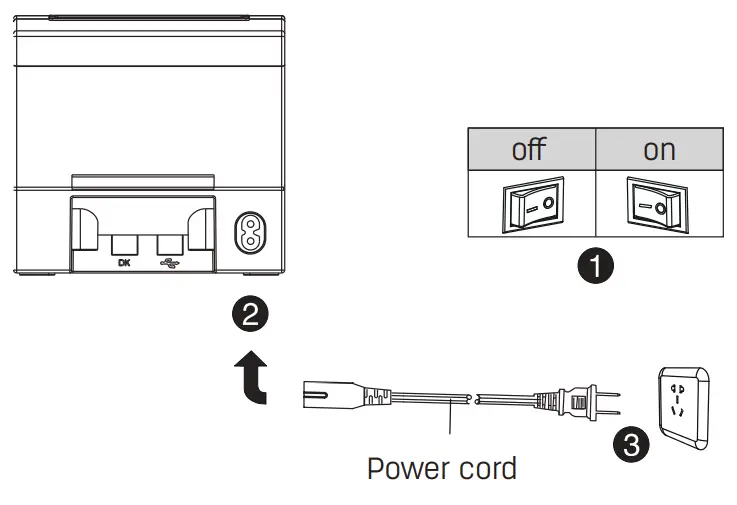 DK

| off | on |
|---|---|
| | |

1

2

Power cord

3