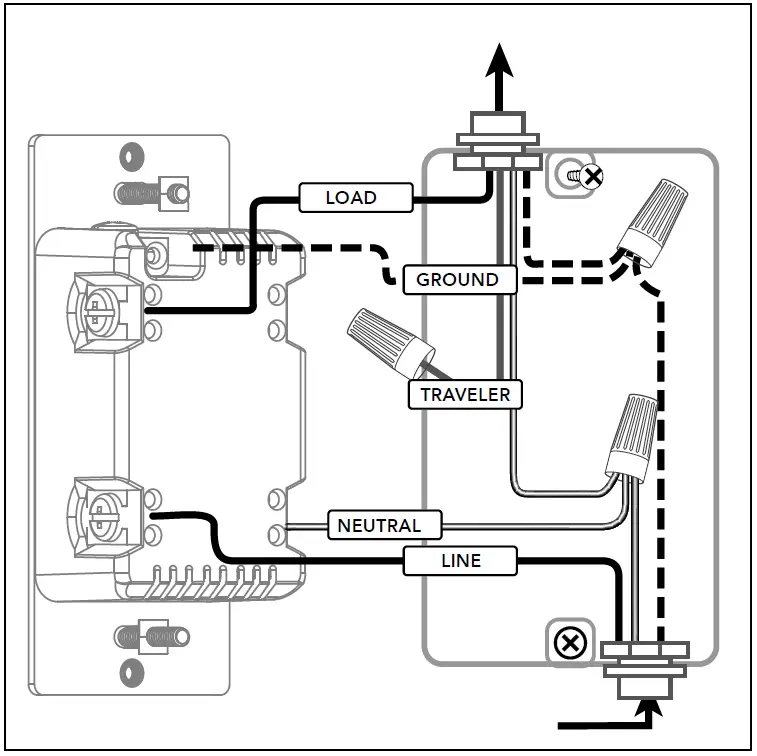 LOAD
GROUND
TRAVELER
NEUTRAL
LINE