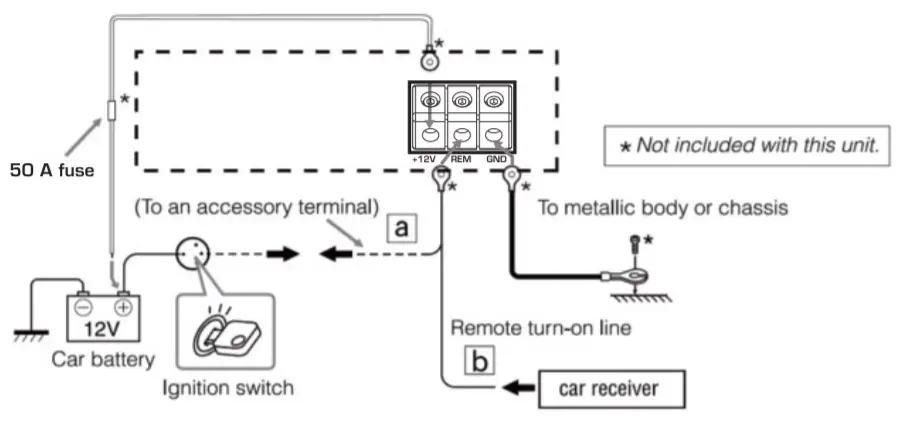 *

*

50 A fuse

+12V REM GND

* Not included with this unit.

*

*

(To an accessory terminal)

a

To metallic body or chassis

*

12V

Car battery

Ignition switch

Remote turn-on line

b

car receiver