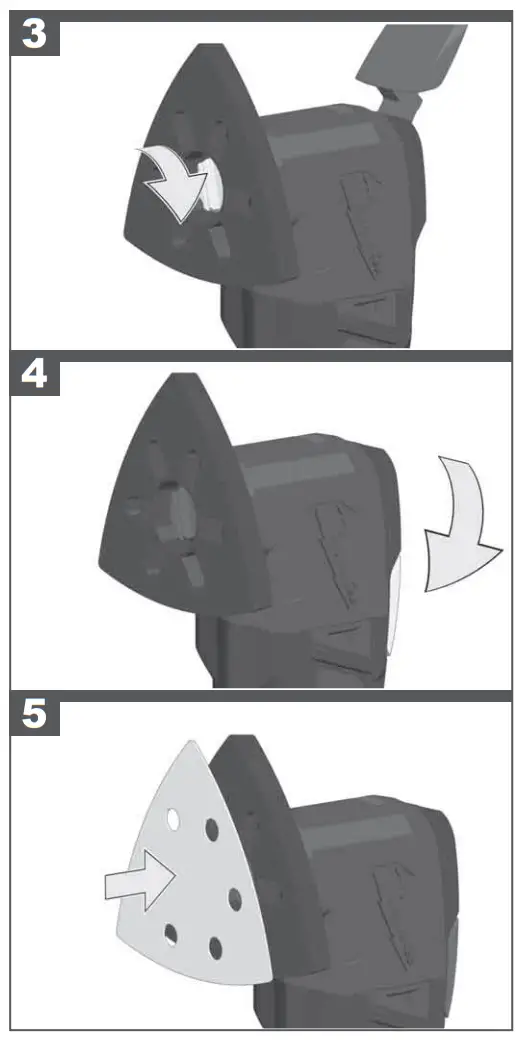 3

4

5