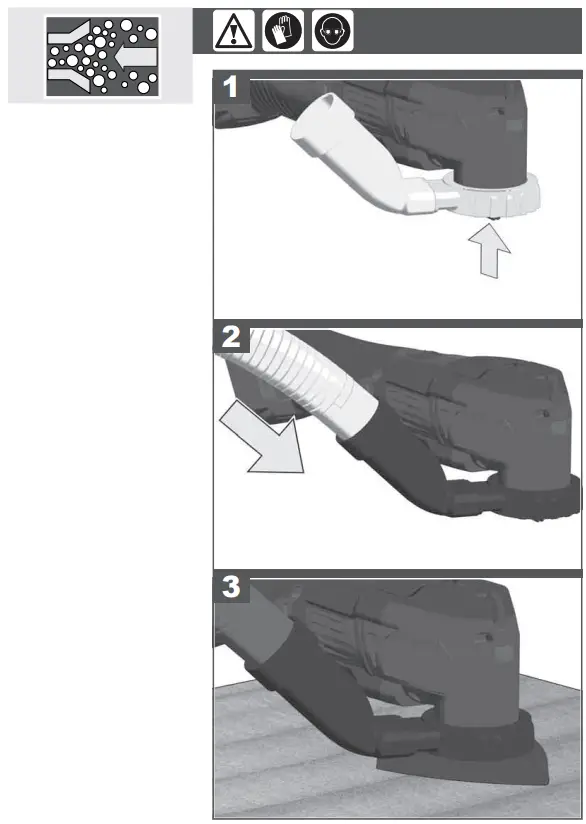 1

2

3