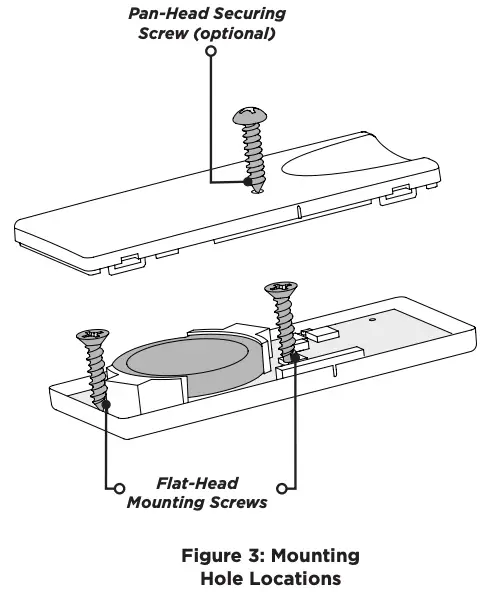 Pan-Head Securing Screw (optional)

Flat-Head Mounting Screws

Figure 3: Mounting Hole Locations