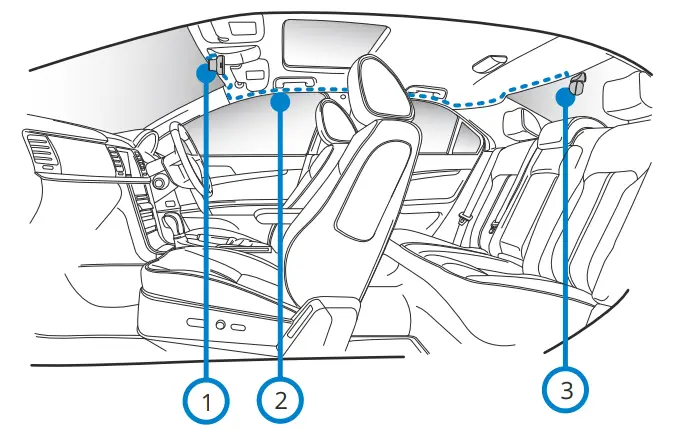 1
2
3