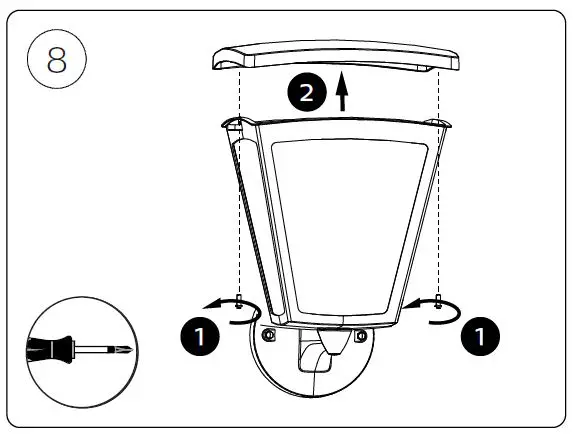 8

2

1

1