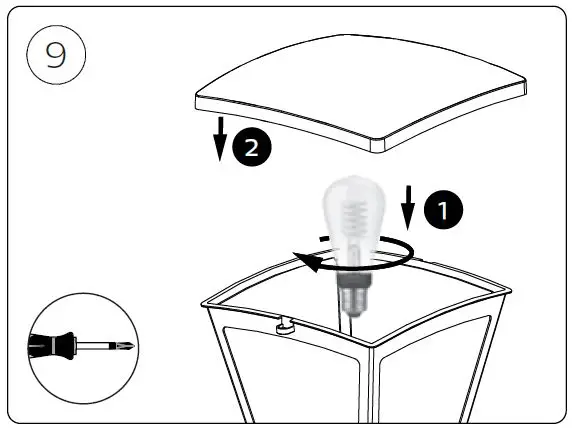 9

2

1