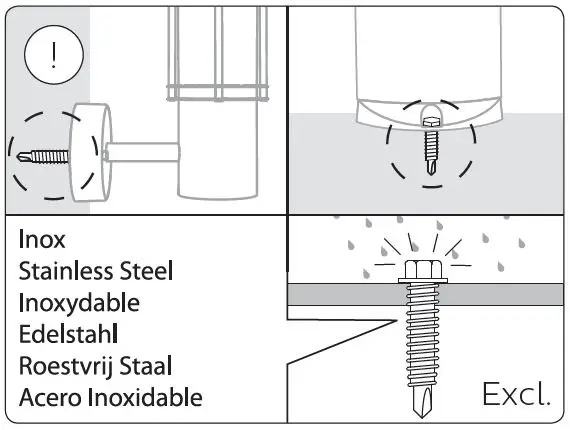 !

Inox
Stainless Steel
Inoxydable
Edelstahl
Roestvrij Staal
Acero Inoxidable

Excl.