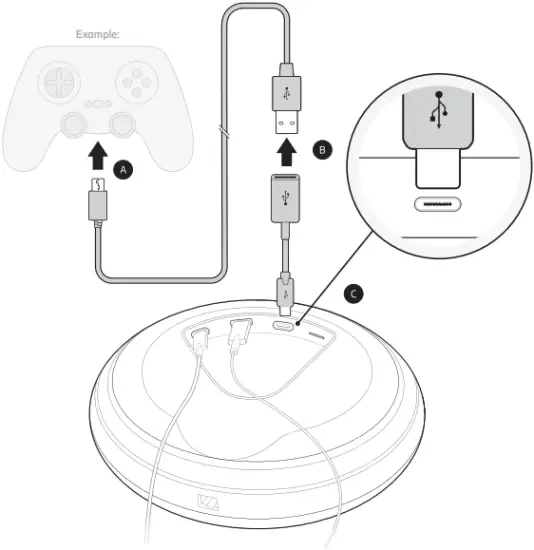 Example:

A

B

C